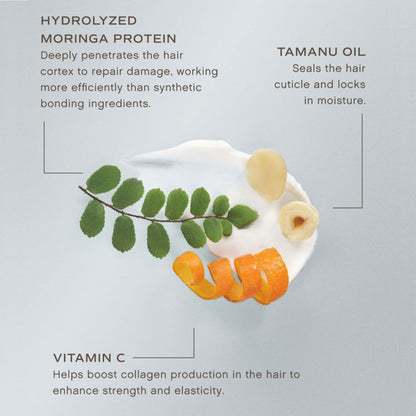 HYDROLYZED MORINGA PROTEIN
Deeply penetrates the hair cortex to repair damage, working more efficiently than synthetic bonding ingredients.

TAMANU OIL
Seals the hair cuticle and locks in moisture.

VITAMIN C
Helps boost collagen production in the hair to enhance strength and elasticity.