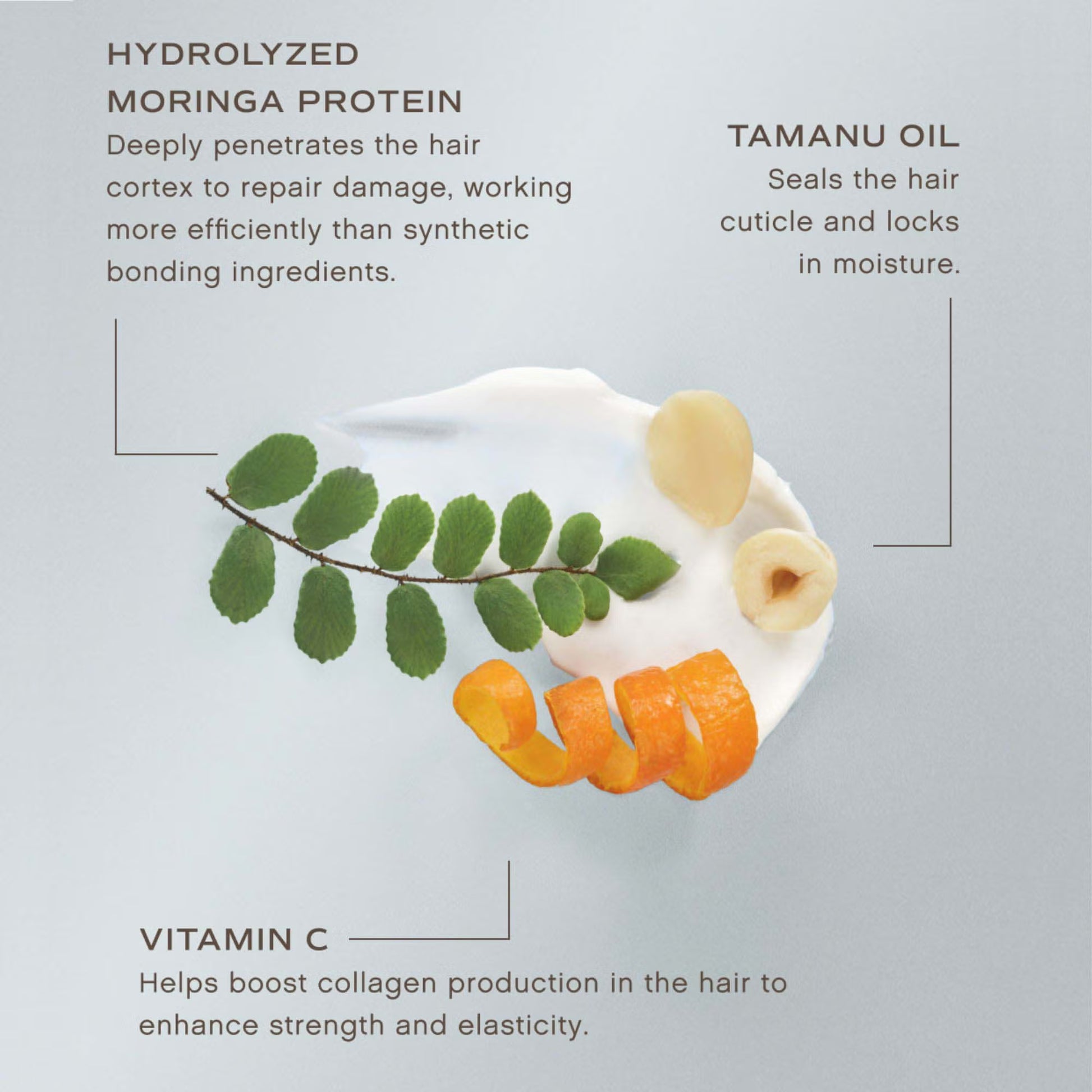 HYDROLYZED MORINGA PROTEIN
Deeply penetrates the hair cortex to repair damage, working more efficiently than synthetic bonding ingredients.

TAMANU OIL
Seals the hair cuticle and locks in moisture.

VITAMIN C
Helps boost collagen production in the hair to enhance strength and elasticity.