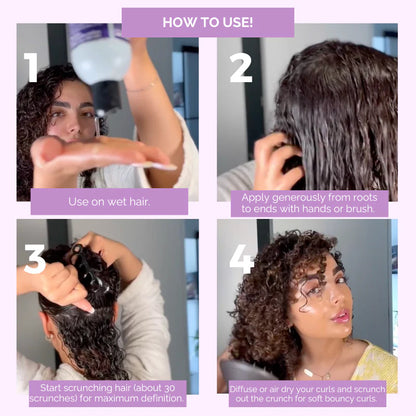 HOW TO USE!

1

Use on wet hair.

2

Apply generously from roots to ends with hands or brush.

3

Start scrunching hair (about 30 scrunches) for maximum definition.

4

Diffuse or air dry your curls and scrunch out the crunch for soft bouncy curls.