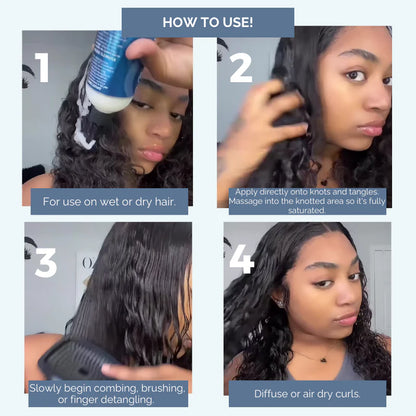 HOW TO USE!

1

For use on wet or dry hair.

2

Apply directly onto knots and tangles. Massage into the knotted area so it's fully saturated.

3

Slowly begin combing, brushing, or finger detangling.

4

Diffuse or air dry curls.