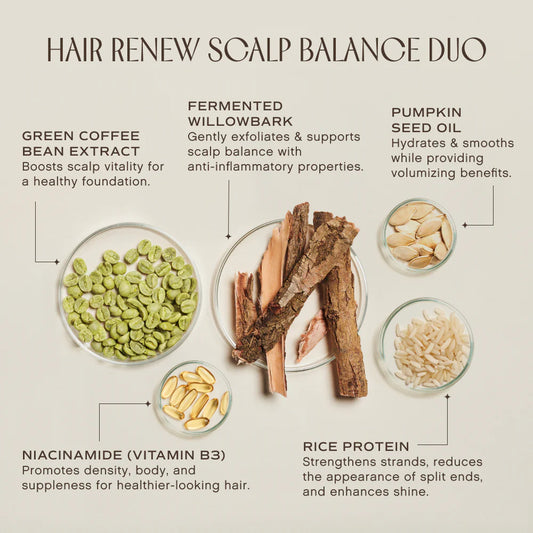 HAIR RENEW SCALP BALANCE DUO

GREEN COFFEE BEAN EXTRACT
Boosts scalp vitality for a healthy foundation.

FERMENTED WILLOWBARK
Gently exfoliates & supports scalp balance with anti-inflammatory properties.

PUMPKIN SEED OIL
Hydrates & smooths while providing volumizing benefits.

NIACINAMIDE (VITAMIN B3)
Promotes density, body, and suppleness for healthier-looking hair.

RICE PROTEIN
Strengthens strands, reduces the appearance of split ends, and enhances shine.