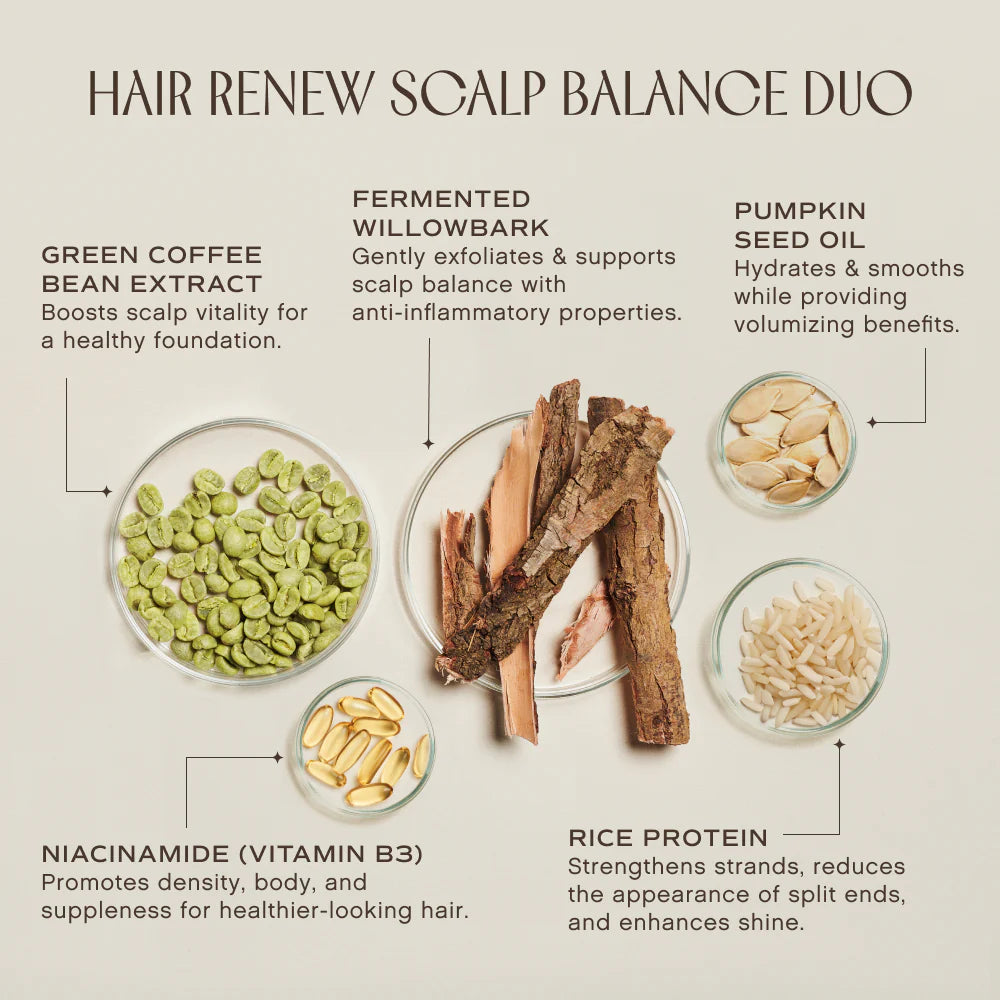 HAIR RENEW SCALP BALANCE DUO

GREEN COFFEE BEAN EXTRACT
Boosts scalp vitality for a healthy foundation.

FERMENTED WILLOWBARK
Gently exfoliates & supports scalp balance with anti-inflammatory properties.

PUMPKIN SEED OIL
Hydrates & smooths while providing volumizing benefits.

NIACINAMIDE (VITAMIN B3)
Promotes density, body, and suppleness for healthier-looking hair.

RICE PROTEIN
Strengthens strands, reduces the appearance of split ends, and enhances shine.